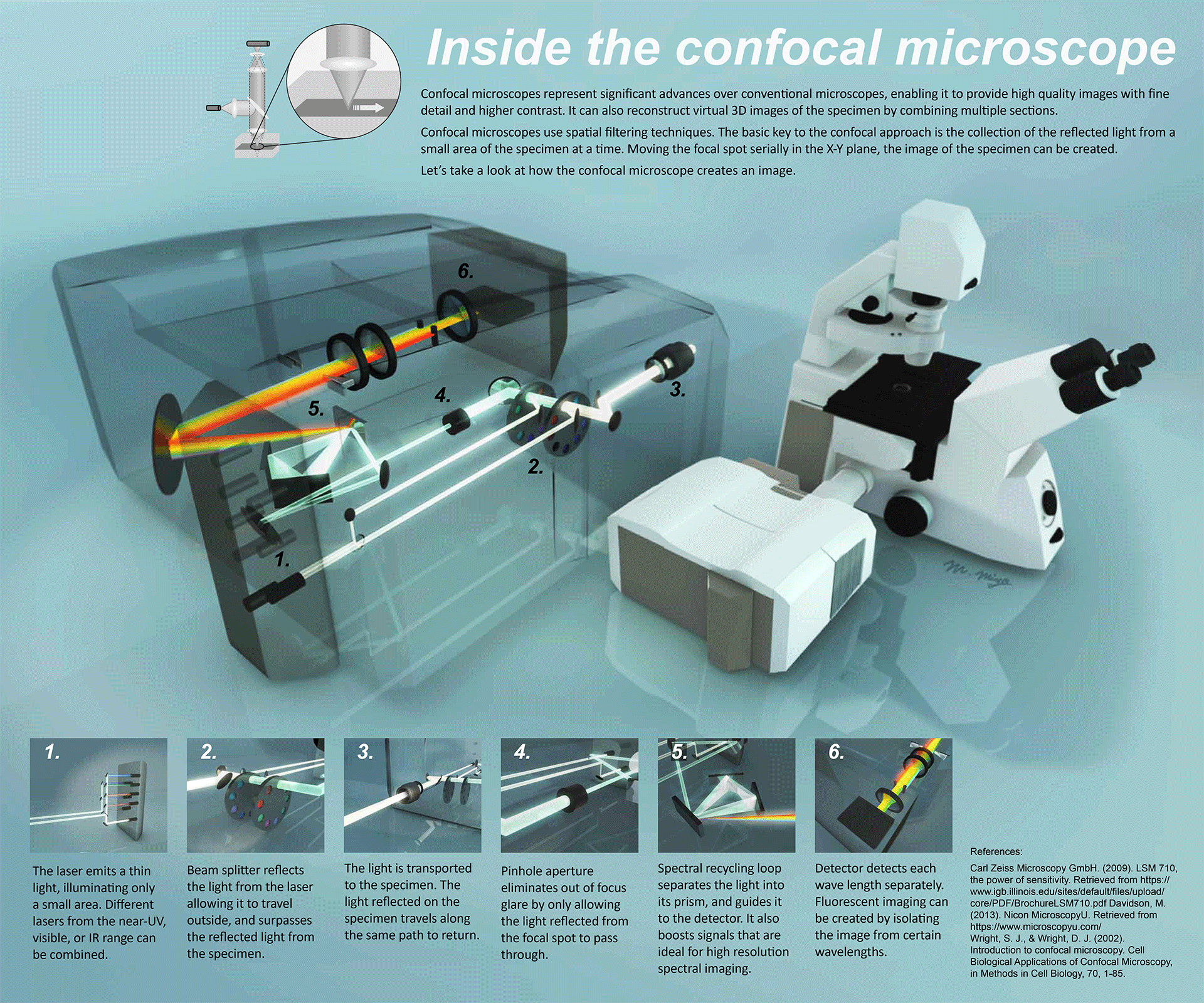 Inside the confocal microscope

Confocal microscopes represent significant advances over conventional microscopes, enabling it to provide high quality images with fine detail and higher contrast. It can also reconstruct virtual 3D images of the specimen by combining multiple sections.

Confocal microscopes use spatial filtering techniques. The basic key to the confocal approach is the collection of the reflected light from a small area of the specimen at a time. Moving the focal spot serially in the X-Y plane, the image of the specimen can be created.

Let's take a look at how the confocal microscope creates an image.

6.

5.

4.

3.

2.

1.

M. Miya

1.

The laser emits a thin light, illuminating only a small area. Different lasers from the near-UV, visible, or IR range can be combined.

2.

Beam splitter reflects the light from the laser allowing it to travel outside, and surpasses the reflected light from the specimen.

3.

The light is transported to the specimen. The light reflected on the specimen travels along the same path to return.

4.

Pinhole aperture eliminates out of focus glare by only allowing the light reflected from the focal spot to pass through.

5.

Spectral recycling loop separates the light into its prism, and guides it to the detector. It also boosts signals that are ideal for high resolution spectral imaging.

6.

Detector detects each wave length separately. Fluorescent imaging can be created by isolating the image from certain wavelengths.

References:
Carl Zeiss Microscopy GmbH. (2009). LSM 710, the power of sensitivity. Retrieved from https://www.igb.illinois.edu/sites/default/files/upload/core/PDF/BrochureLSM710.pdf Davidson, M. (2013). Nicon MicroscopyU. Retrieved from https://www.microscopyu.com/
Wright, S. J., & Wright, D. J. (2002). Introduction to confocal microscopy. Cell Biological Applications of Confocal Microscopy, in Methods in Cell Biology, 70, 1-85.