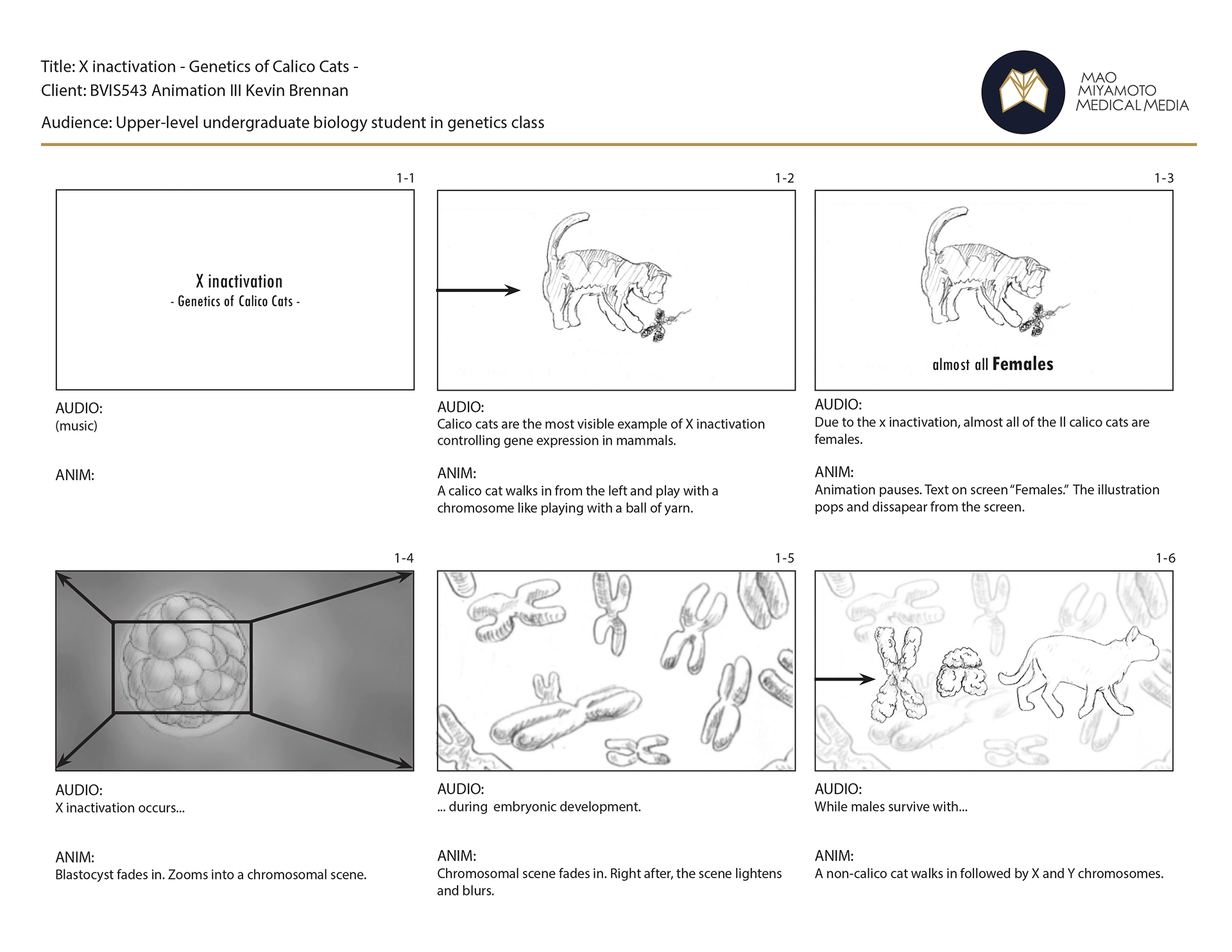 Title: X inactivation - Genetics of Calico Cats -
Client: BVIS543 Animation III Kevin Brennan
Audience: Upper-level undergraduate biology student in genetics class

MAO MIYAMOTO MEDICAL MEDIA

1-1

X inactivation
- Genetics of Calico Cats -

AUDIO:
(music)

ANIM:

1-2

AUDIO:
Calico cats are the most visible example of X inactivation controlling gene expression in mammals.

ANIM:
A calico cat walks in from the left and play with a chromosome like playing with a ball of yarn.

1-3

almost all Females

AUDIO:
Due to the x inactivation, almost all of the ll calico cats are females.

ANIM:
Animation pauses. Text on screen "Females." The illustration pops and dissapear from the screen.

1-4

AUDIO:
X inactivation occurs...

ANIM:
Blastocyst fades in. Zooms into a chromosomal scene.

1-5

AUDIO:
... during embryonic development.

ANIM:
Chromosomal scene fades in. Right after, the scene lightens and blurs.

1-6

AUDIO:
While males survive with...

ANIM:
A non-calico cat walks in followed by X and Y chromosomes.